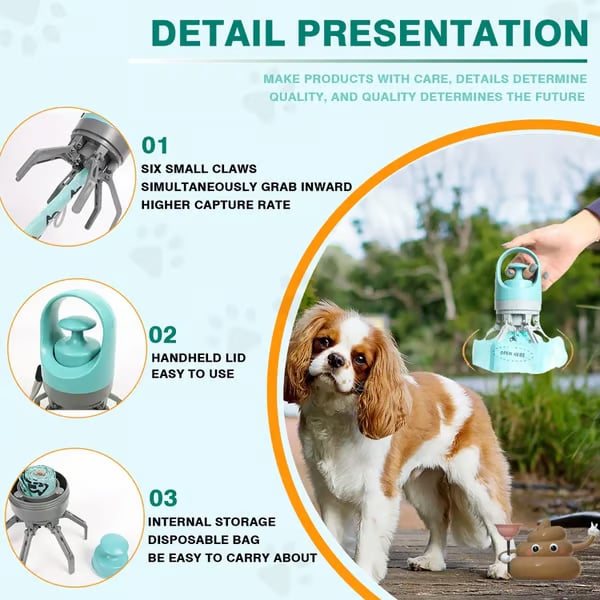 DETAIL PRESENTATION

MAKE PRODUCTS WITH CARE, DETAILS DETERMINE QUALITY, AND QUALITY DETERMINES THE FUTURE

01

SIX SMALL CLAWS
SIMULTANEOUSLY GRAB INWARD
HIGHER CAPTURE RATE

02

HANDHELD LID
EASY TO USE

03

INTERNAL STORAGE
DISPOSABLE BAG
BE EASY TO CARRY ABOUT

OPEN HERE