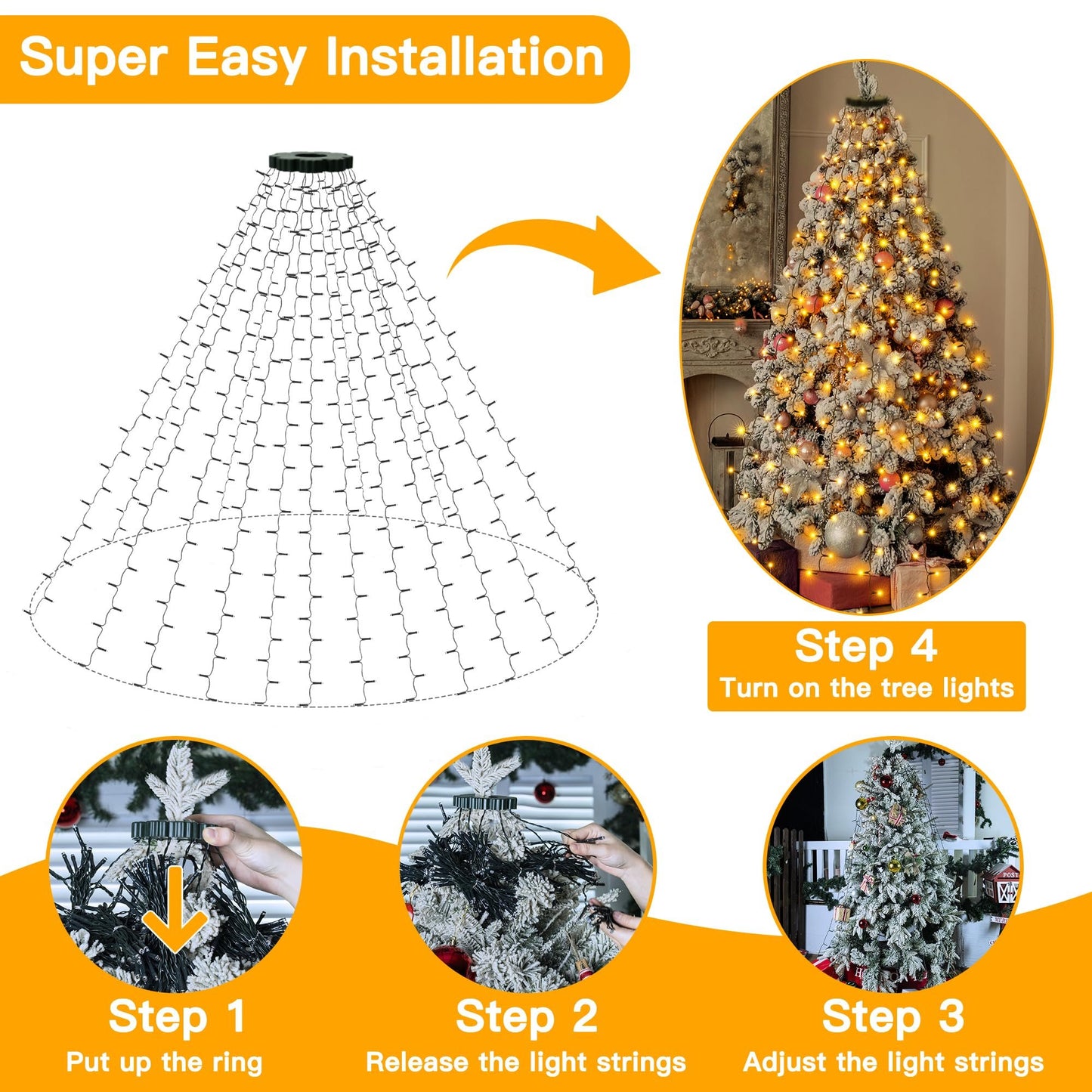 Super Easy Installation

Step 4
Turn on the tree lights

Step 1
Put up the ring

Step 2
Release the light strings

Step 3
Adjust the light strings