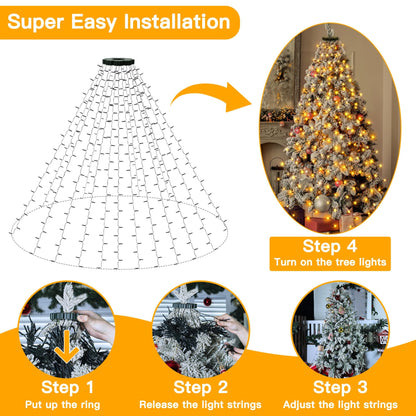 Super Easy Installation

Step 4
Turn on the tree lights

Step 1
Put up the ring

Step 2
Release the light strings

Step 3
Adjust the light strings