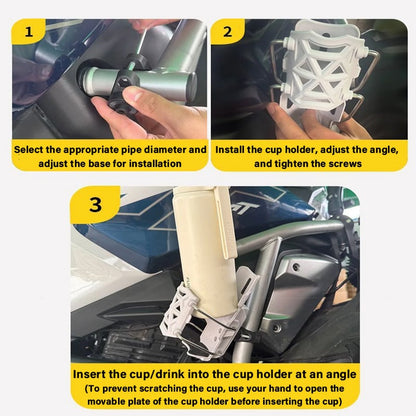 1

Select the appropriate pipe diameter and adjust the base for installation

2

Install the cup holder, adjust the angle, and tighten the screws

3

Insert the cup/drink into the cup holder at an angle
(To prevent scratching the cup, use your hand to open the movable plate of the cup holder before inserting the cup)